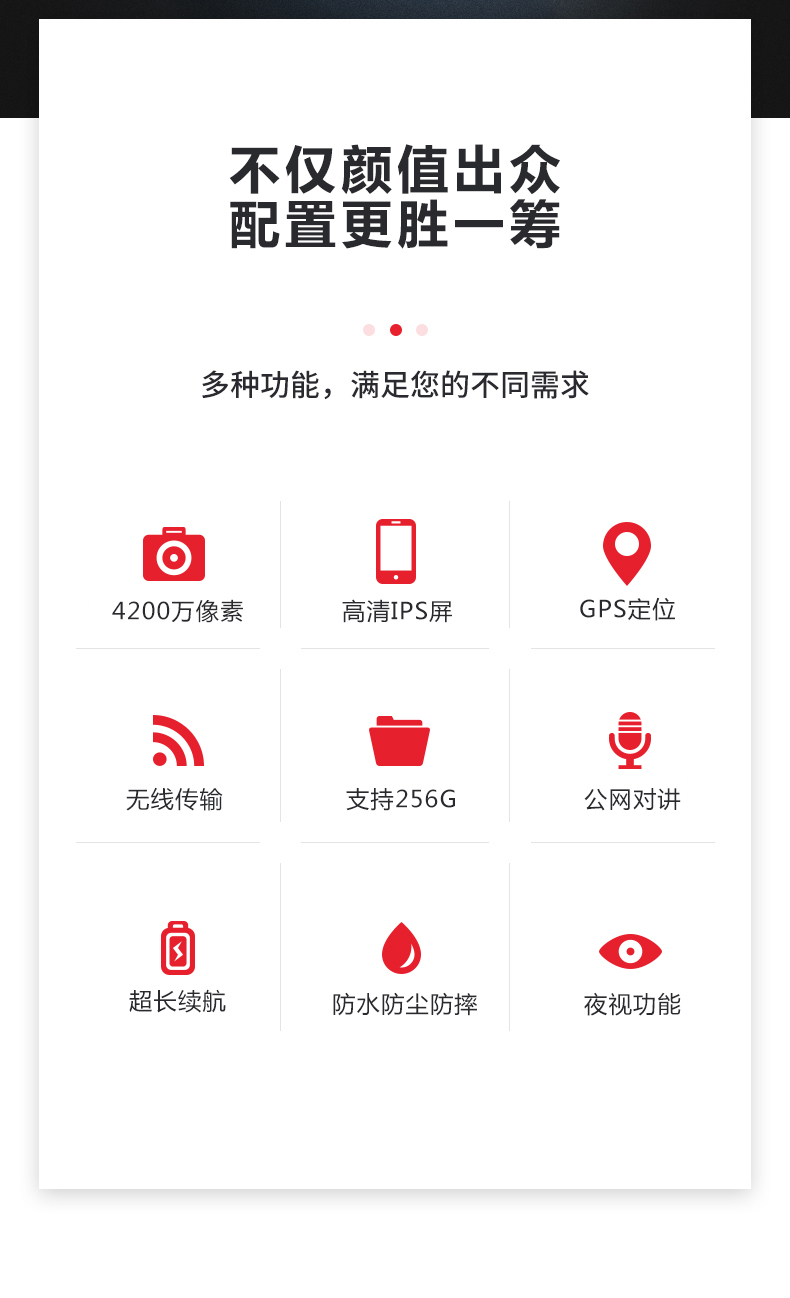 不仅颜值出众
配置更胜一筹

多种功能，满足您的不同需求

4200万像素

高清IPS屏

GPS定位

无线传输

支持256G

公网对讲

超长续航

防水防尘防摔

夜视功能